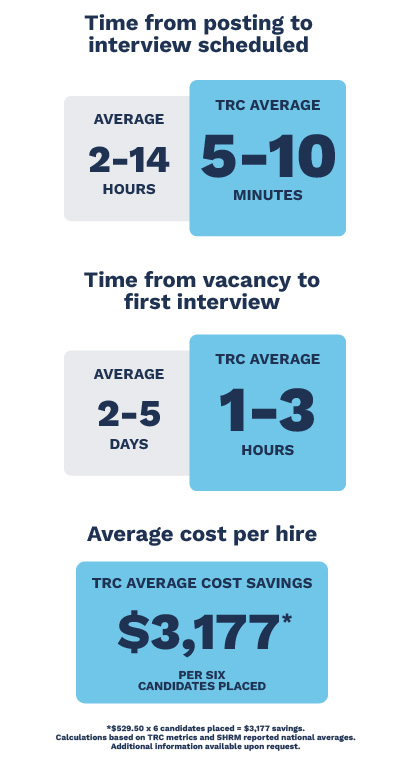 Time from posting to interview scheduled

AVERAGE
2-14
HOURS

TRC AVERAGE
5-10
MINUTES

Time from vacancy to first interview

AVERAGE
2-5
DAYS

TRC AVERAGE
1-3
HOURS

Average cost per hire

TRC AVERAGE COST SAVINGS
$3,177*
PER SIX CANDIDATES PLACED

*$529.50 x 6 candidates placed = $3,177 savings.
Calculations based on TRC metrics and SHRM reported national averages.
Additional information available upon request.